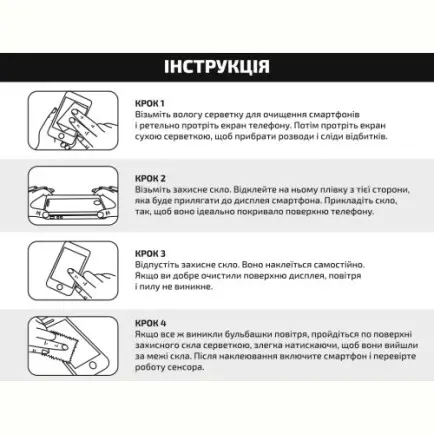 ІНСТРУКЦІЯ

КРОК 1
Візьміть вологу серветку для очищення смартфонів і ретельно протріть екран телефону. Потім протріть екран сухою серветкою, щоб прибрати розводи і сліди відбитків.

КРОК 2
Візьміть захисне скло. Відклейте на ньому плівку з тієї сторони, яка буде прилягати до дисплея смартфона. Прикладіть скло, так, щоб воно ідеально покривало поверхню телефону.

КРОК 3
Відпустіть захисне скло. Воно наклеїться самостійно. Якщо ви добре очистили поверхню дисплея, повітря і пилу не виникне.

КРОК 4
Якщо все ж виникли бульбашки повітря, пройдіться по поверхні захисного скла серветкою, злегка натискаючи, щоб вони вийшли за межі скла. Після наклеювання включите смартфон і перевірте роботу сенсора.