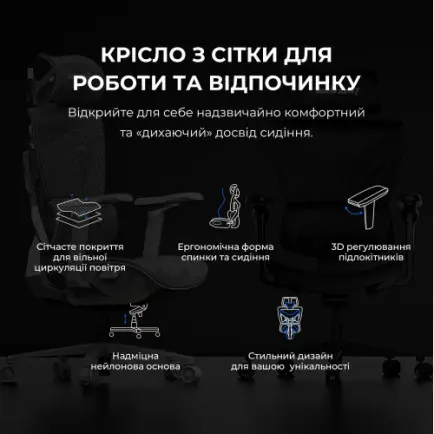 КРІСЛО З СІТКИ ДЛЯ РОБОТИ ТА ВІДПОЧИНКУ

Відкрийте для себе надзвичайно комфортний та «дихаючий» досвід сидіння.

Сітчасте покриття для вільної циркуляції повітря

Ергономічна форма спинки та сидіння

3D регулювання підлокітників

Надміцна нейлонова основа

Стильний дизайн для вашою унікальності