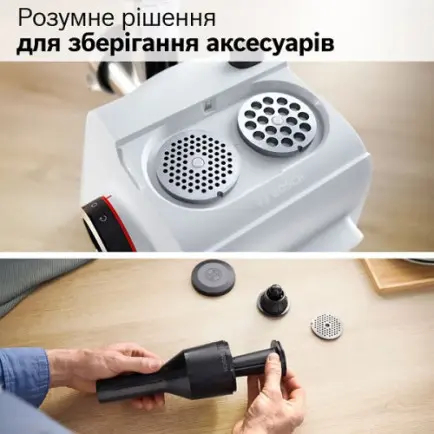 Розумне рішення
для зберігання аксесуарів