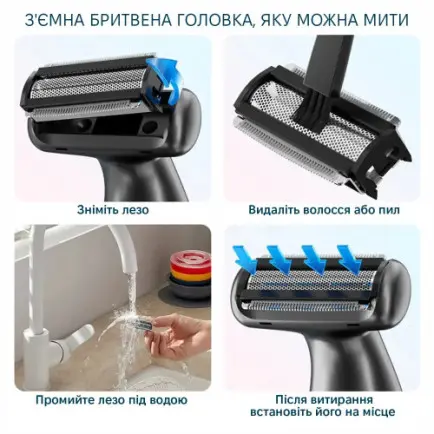 З'ЄМНА БРИТВЕНА ГОЛОВКА, ЯКУ МОЖНА МИТИ

Зніміть лезо

Видаліть волосся або пил

Промийте лезо під водою

Після витирання встановіть його на місце