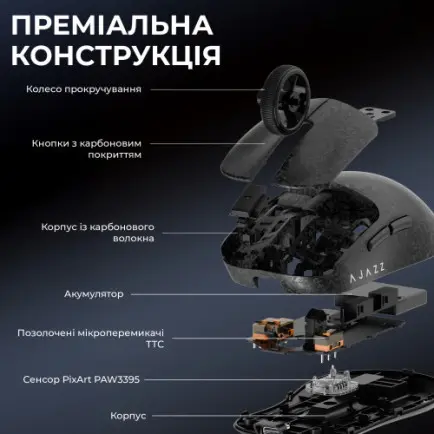 ПРЕМІАЛЬНА КОНСТРУКЦІЯ

Колесо прокручування

Кнопки з карбоновим покриттям

Корпус із карбонового волокна

AJAZZ

Акумулятор

Позолочені мікроперемикачі TTC

Сенсор PixArt PAW3395

Корпус