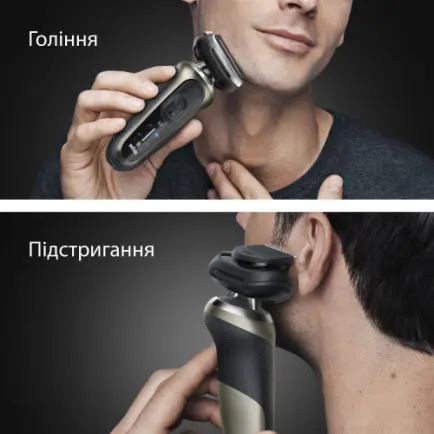 Гоління

Підстригання