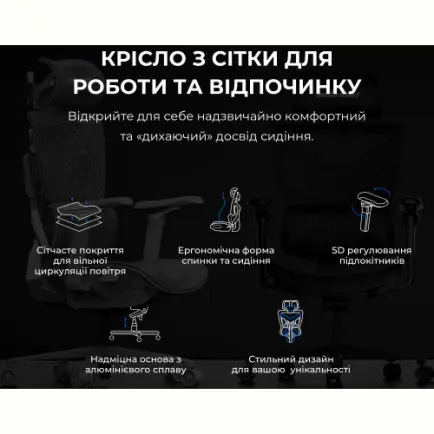 КРІСЛО З СІТКИ ДЛЯ РОБОТИ ТА ВІДПОЧИНКУ

Відкрийте для себе надзвичайно комфортний та «дихаючий» досвід сидіння.

Сітчасте покриття для вільної циркуляції повітря

Ергономічна форма спинки та сидіння

5D регулювання підлокітників

Надміцна основа з алюмінієвого сплаву

Стильний дизайн для вашою унікальності