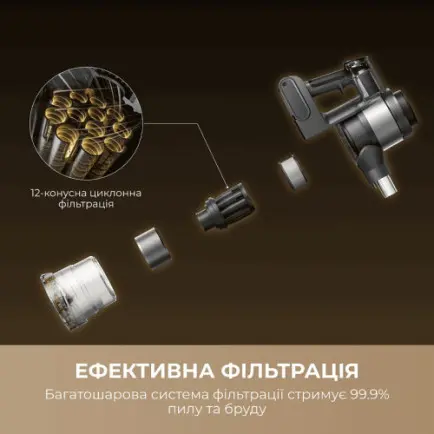 12-конусна циклонна фільтрація

ЕФЕКТИВНА ФІЛЬТРАЦІЯ

Багатошарова система фільтрації стримує 99.9% пилу та бруду