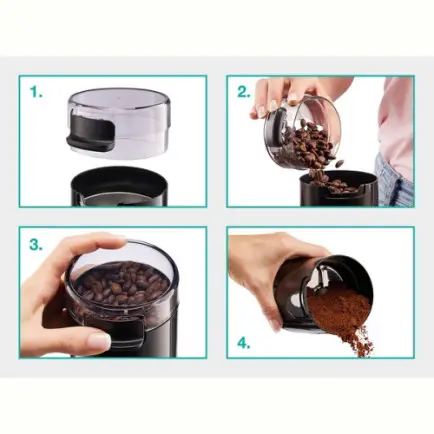 1.

2.

3.

4.