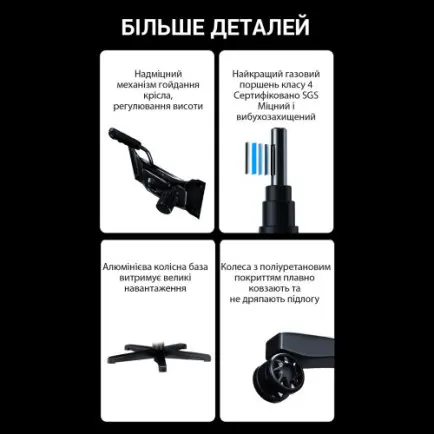 БІЛЬШЕ ДЕТАЛЕЙ

Надміцний механізм гойдання крісла, регулювання висоти

Найкращий газовий поршень класу 4 Сертифіковано SGS Міцний і вибухозахищений

Алюмінієва колісна база витримує великі навантаження

Колеса з поліуретановим покриттям плавно ковзають та не дряпають підлогу