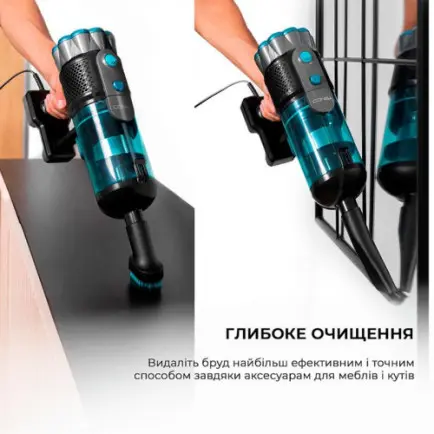 ГЛИБОКЕ ОЧИЩЕННЯ

Видаліть бруд найбільш ефективним і точним способом завдяки аксесуарам для меблів і кутів